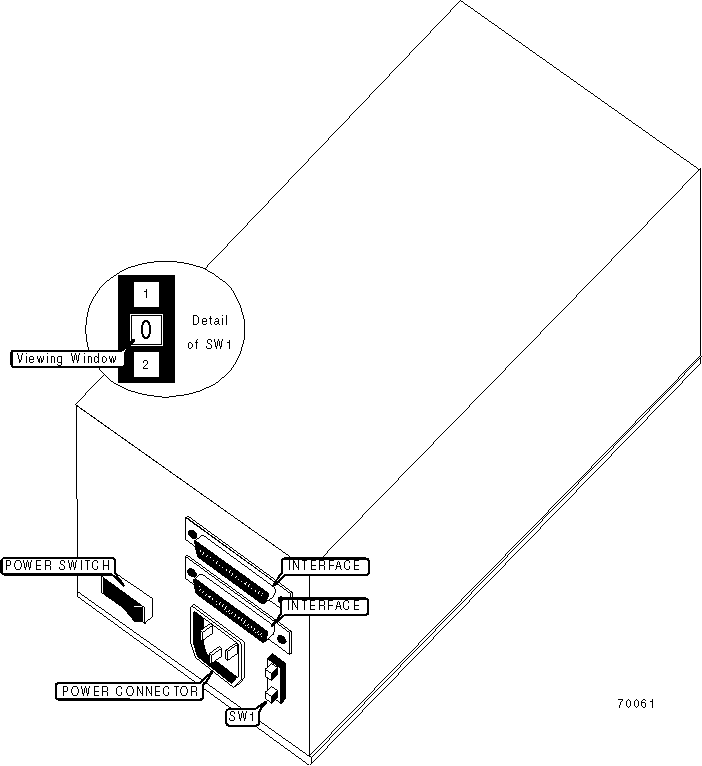 1
0
2
Detail of SW1
Viewing Window
POWER SWITCH
INTERFACE
INTERFACE
POWER CONNECTOR
SW1
70061