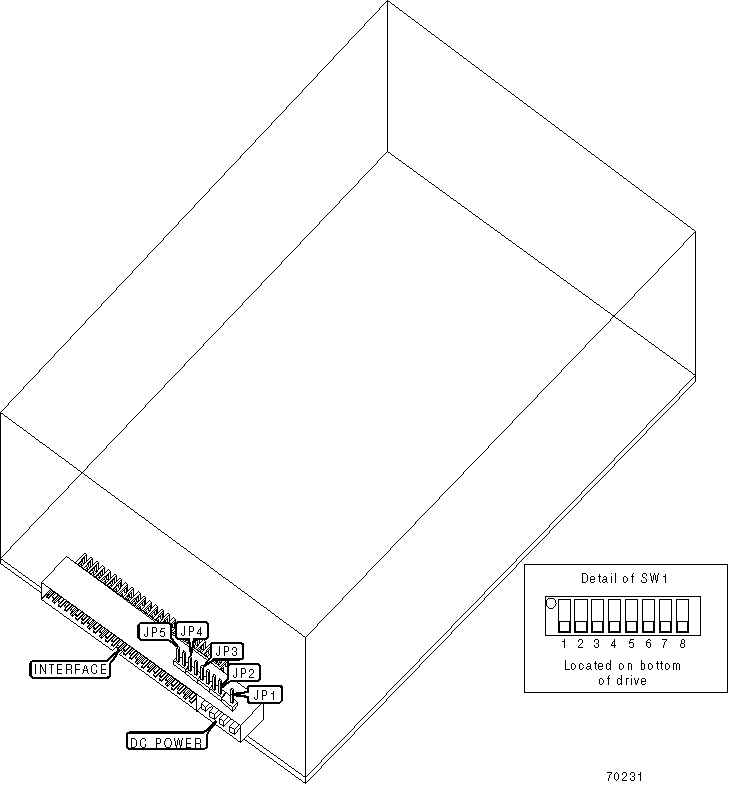 JP5
JP4
JP3
JP2
JP1
INTERFACE
DC POWER

Detail of SW1

1 2 3 4 5 6 7 8

Located on bottom of drive

70231