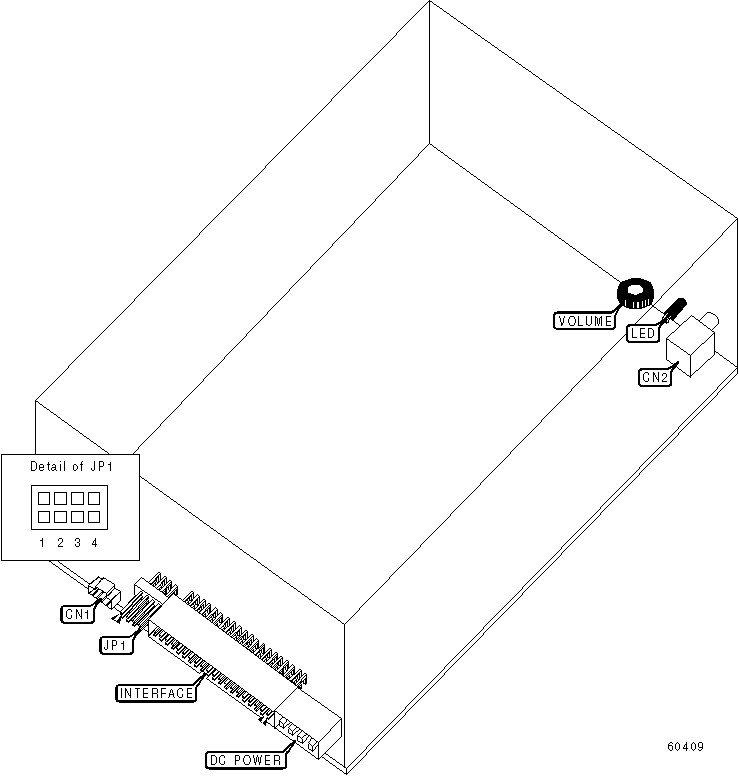 VOLUME
LED
CN2
Detail of JP1
1 2 3 4
CN1
JP1
INTERFACE
DC POWER
60409