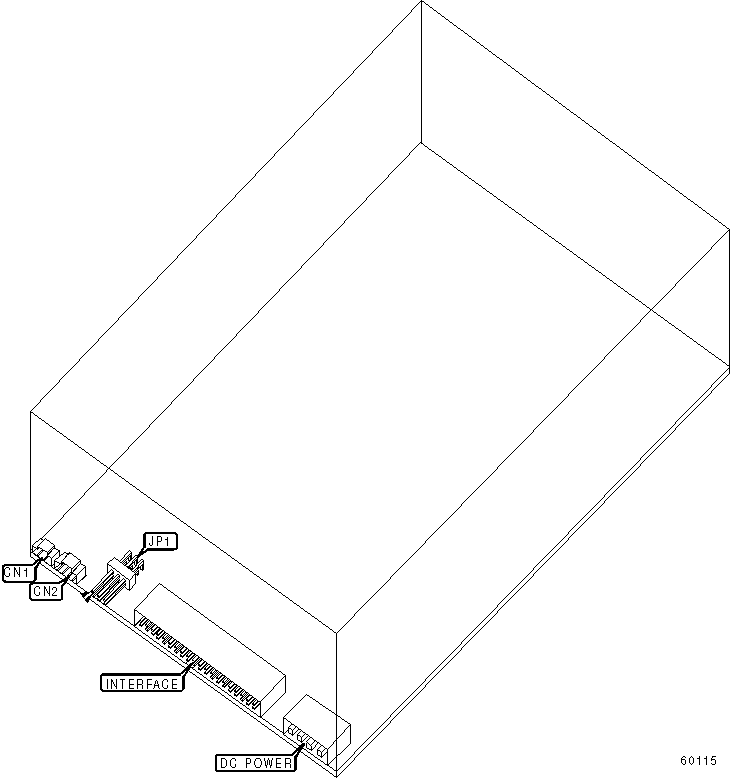 JP1
CN1
CN2
INTERFACE
DC POWER
60115