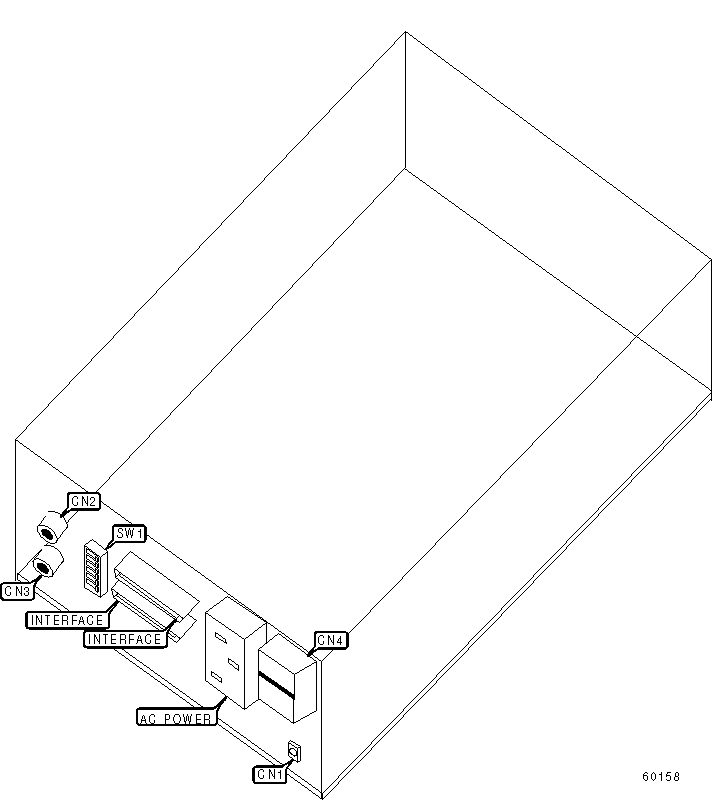 CN2
SW1
CN3
INTERFACE
INTERFACE
CN4
AC POWER
CN1
60158