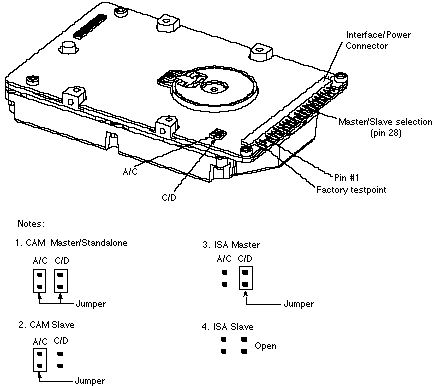 Interface/Power Connector

Master/Slave selection (pin 28)

A/C

C/D

Pin #1

Factory testpoint

Notes:

1. CAM Master/Standalone

A/C C/D

Jumper

2. CAM Slave

A/C C/D

Jumper

3. ISA Master

A/C C/D

Jumper

4. ISA Slave

Open