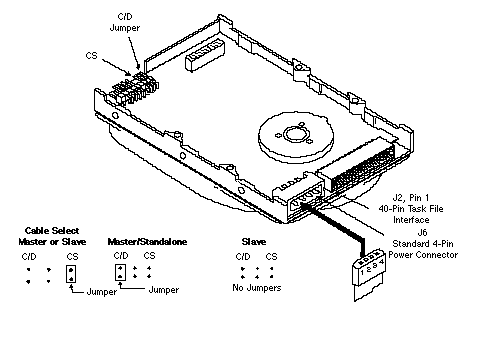 C/D
Jumper

CS

J2, Pin 1
40-Pin Task File
Interface

J6
Standard 4-Pin
Power Connector

1 2 3 4

Cable Select
Master or Slave

C/D CS

Jumper

Master/Standalone

C/D CS

Jumper

Slave

C/D CS

No Jumpers