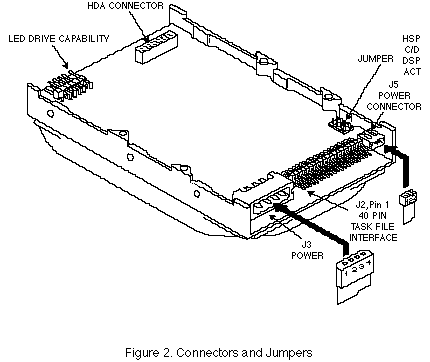 HDA CONNECTOR

LED DRIVE CAPABILITY

HSP
C/D
DSP
ACT

JUMPER

J5
POWER
CONNECTOR

J2, Pin 1
40 PIN
TASK FILE
INTERFACE

J3
POWER

1 2 3 4

Figure 2. Connectors and Jumpers