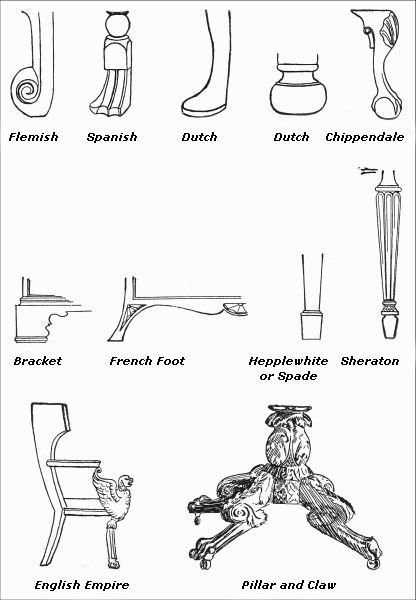 Flemish Spanish Dutch Dutch Chippendale

Bracket French Foot Hepplewhite or Spade Sheraton

English Empire Pillar and Claw