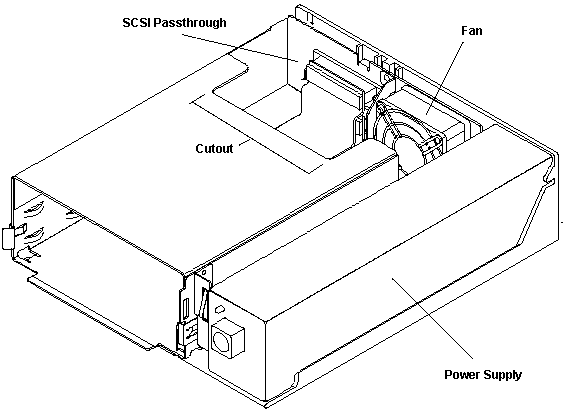 SCSI Passthrough

Fan

Cutout

Power Supply