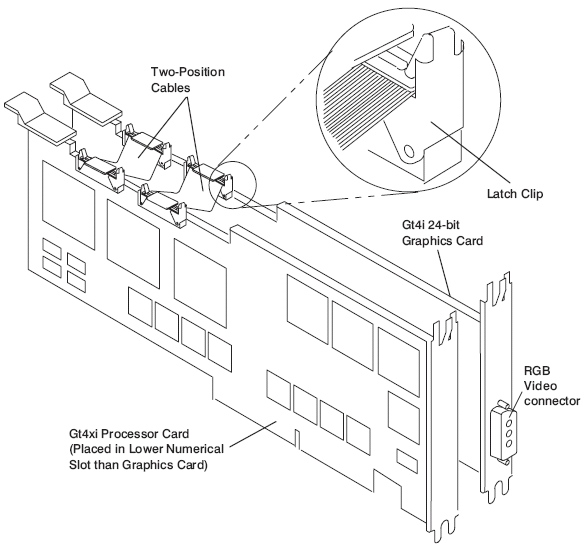 Two-Position Cables

Latch Clip

Gt4i 24-bit Graphics Card

RGB Video connector

Gt4xi Processor Card (Placed in Lower Numerical Slot than Graphics Card)