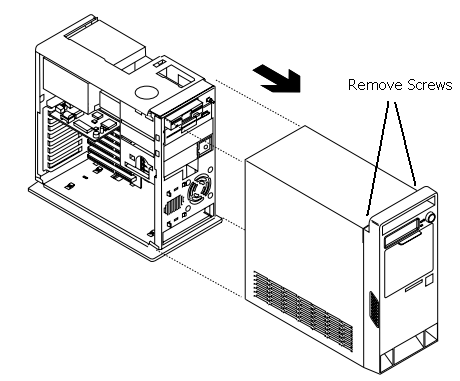 Remove Screws