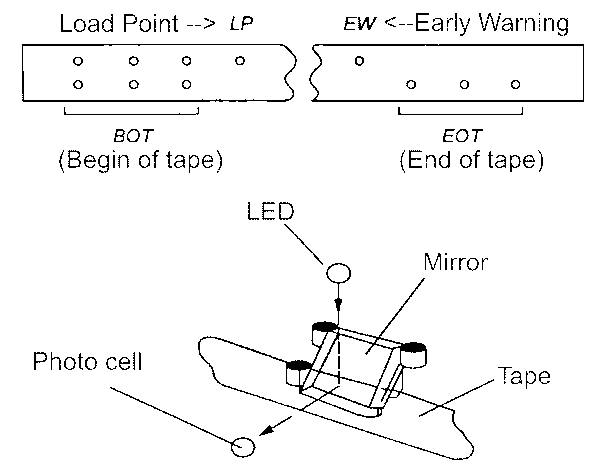 Load Point --> LP

EW <--Early Warning

BOT
(Begin of tape)

EOT
(End of tape)

LED

Mirror

Photo cell

Tape