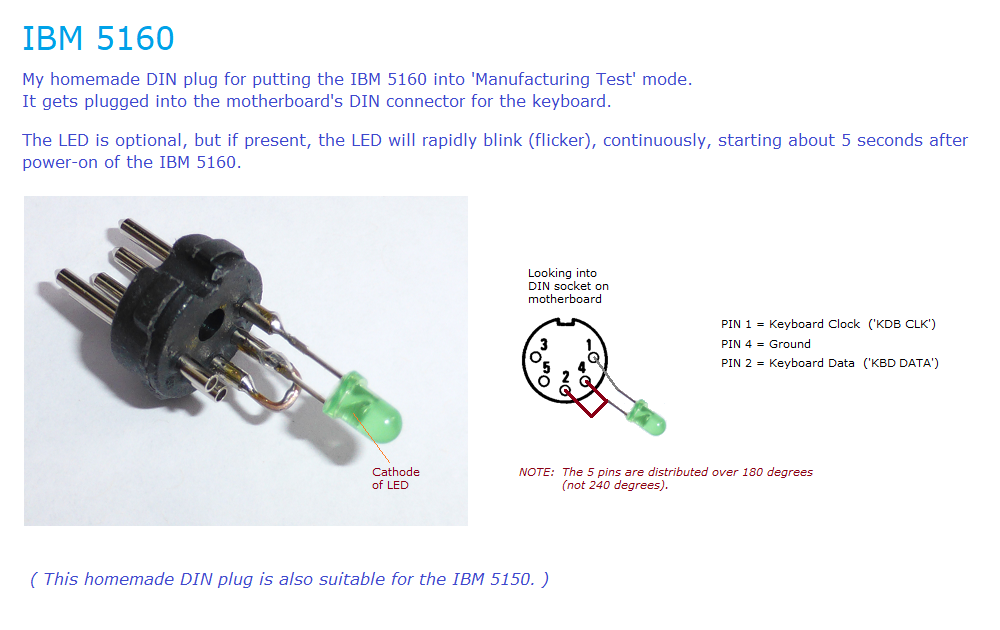 IBM 5160

My homemade DIN plug for putting the IBM 5160 into 'Manufacturing Test' mode.
It gets plugged into the motherboard's DIN connector for the keyboard.

The LED is optional, but if present, the LED will rapidly blink (flicker), continuously, starting about 5 seconds after power-on of the IBM 5160.

Cathode of LED

Looking into DIN socket on motherboard

3 1 5 4 2

PIN 1 = Keyboard Clock ('KDB CLK')
PIN 4 = Ground
PIN 2 = Keyboard Data ('KBD DATA')

NOTE: The 5 pins are distributed over 180 degrees (not 240 degrees).

( This homemade DIN plug is also suitable for the IBM 5150. )